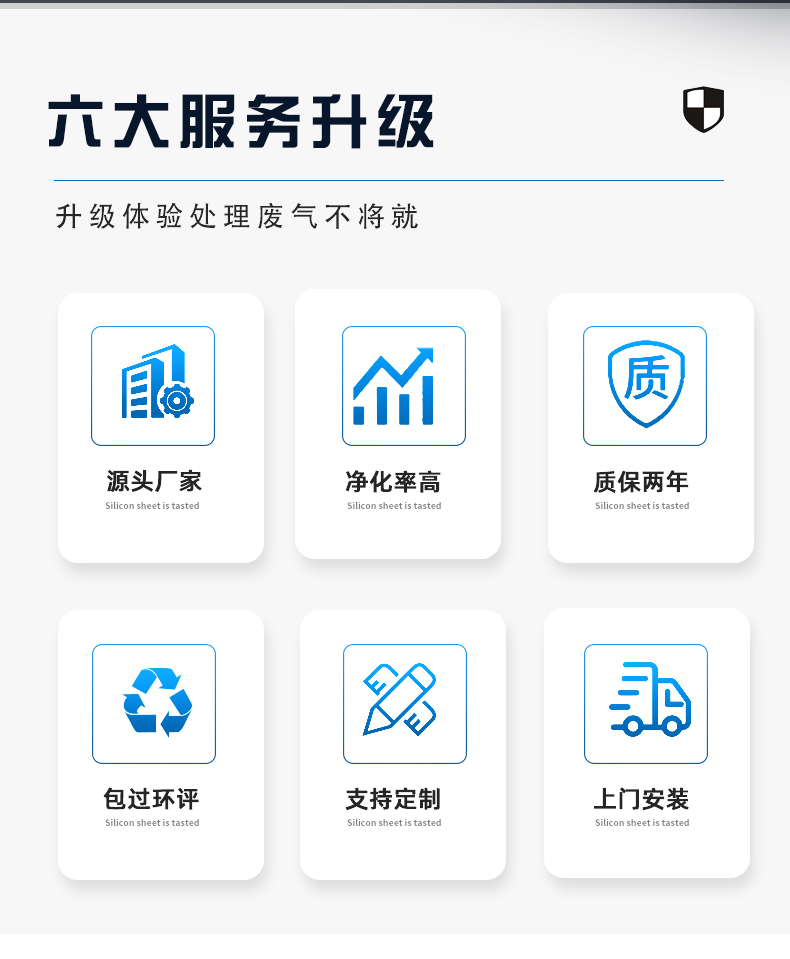 六大服务升级

升级体验处理废气不将就

质

源头厂家
Silicon sheet is tasted

净化率高
Silicon sheet is tasted

质保两年
Silicon sheet is tasted

包过环评
Silicon sheet is tasted

支持定制
Silicon sheet is tasted

上门安装
Silicon sheet is tasted